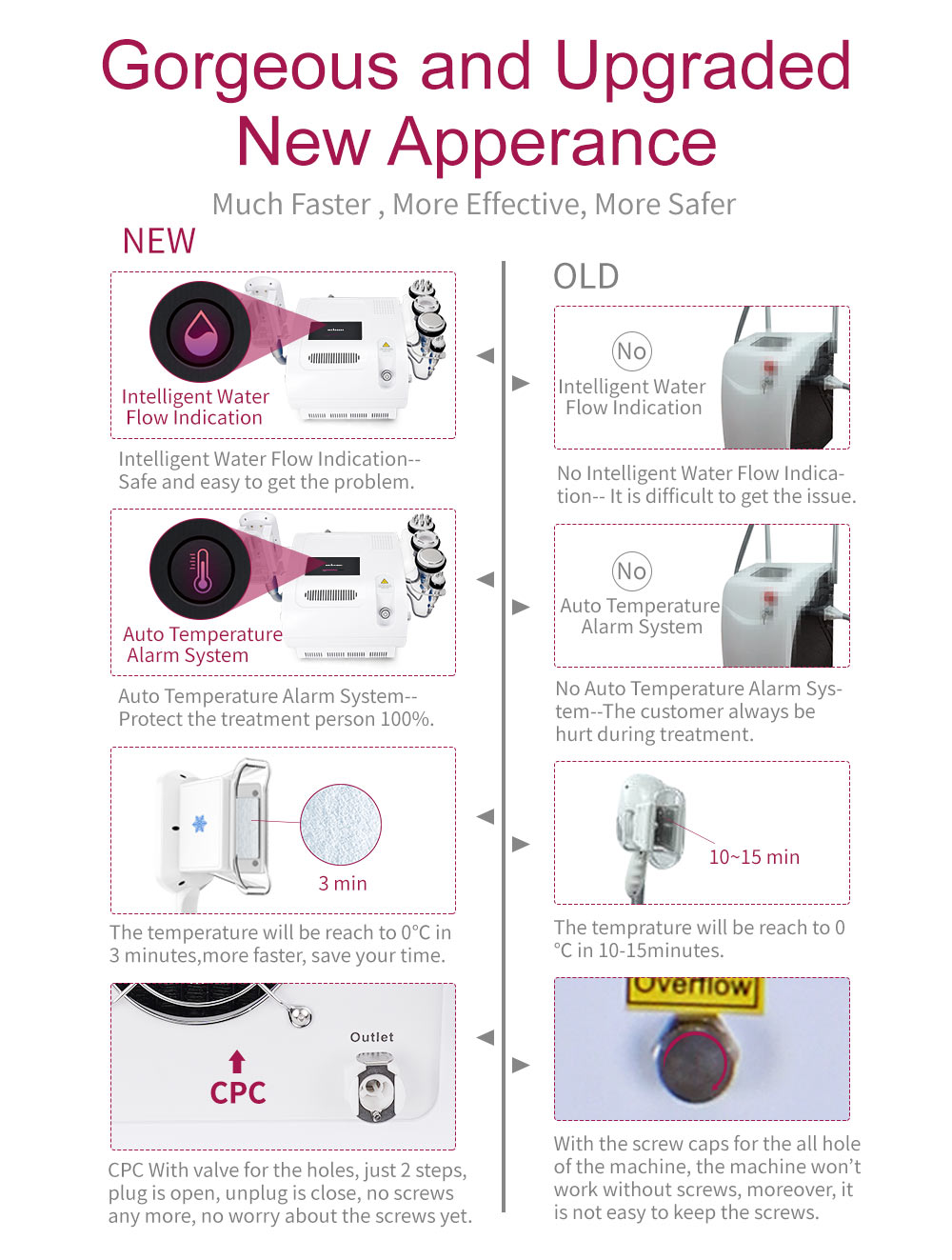 Gorgeous and Upgraded New Apperance

Much Faster , More Effective, More Safer

NEW

Intelligent Water Flow Indication

Intelligent Water Flow Indication-- Safe and easy to get the problem.

Auto Temperature Alarm System

Auto Temperature Alarm System-- Protect the treatment person 100%.

3 min

The temperature will be reach to 0°C in 3 minutes,more faster, save your time.

Outlet

CPC

CPC With valve for the holes, just 2 steps, plug is open, unplug is close, no screws any more, no worry about the screws yet.

OLD

No

Intelligent Water Flow Indication

No Intelligent Water Flow Indication-- It is difficult to get the issue.

No

Auto Temperature Alarm System

No Auto Temperature Alarm System--The customer always be hurt during treatment.

10~15 min

The temprature will be reach to 0 °C in 10-15minutes.

Overflow

With the screw caps for the all hole of the machine, the machine won't work without screws, moreover, it is not easy to keep the screws.